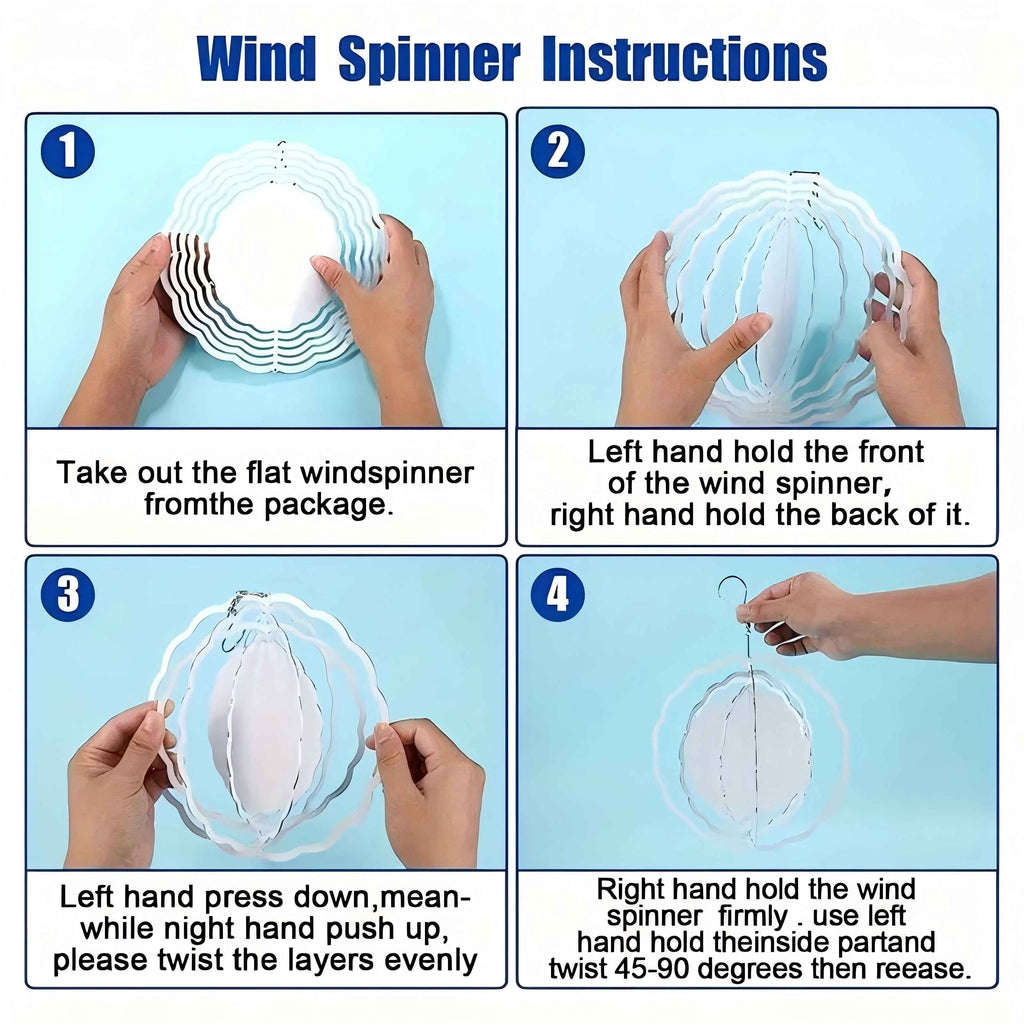 Wind Spinner Instructions

1

Take out the flat windspinner fromthe package.

2

Left hand hold the front of the wind spinner, right hand hold the back of it.

3

Left hand press down,meanwhile night hand push up, please twist the layers evenly

4

Right hand hold the wind spinner firmly . use left hand hold theinside partand twist 45-90 degrees then reease.