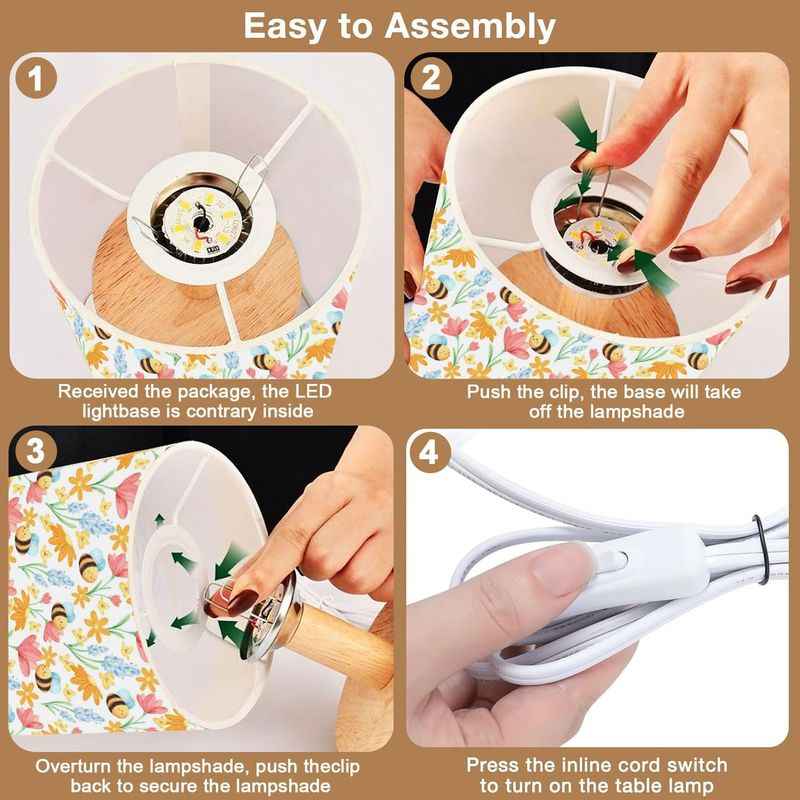 Easy to Assembly

1

Received the package, the LED lightbase is contrary inside

2

Push the clip, the base will take off the lampshade

3

Overturn the lampshade, push theclip back to secure the lampshade

4

Press the inline cord switch to turn on the table lamp